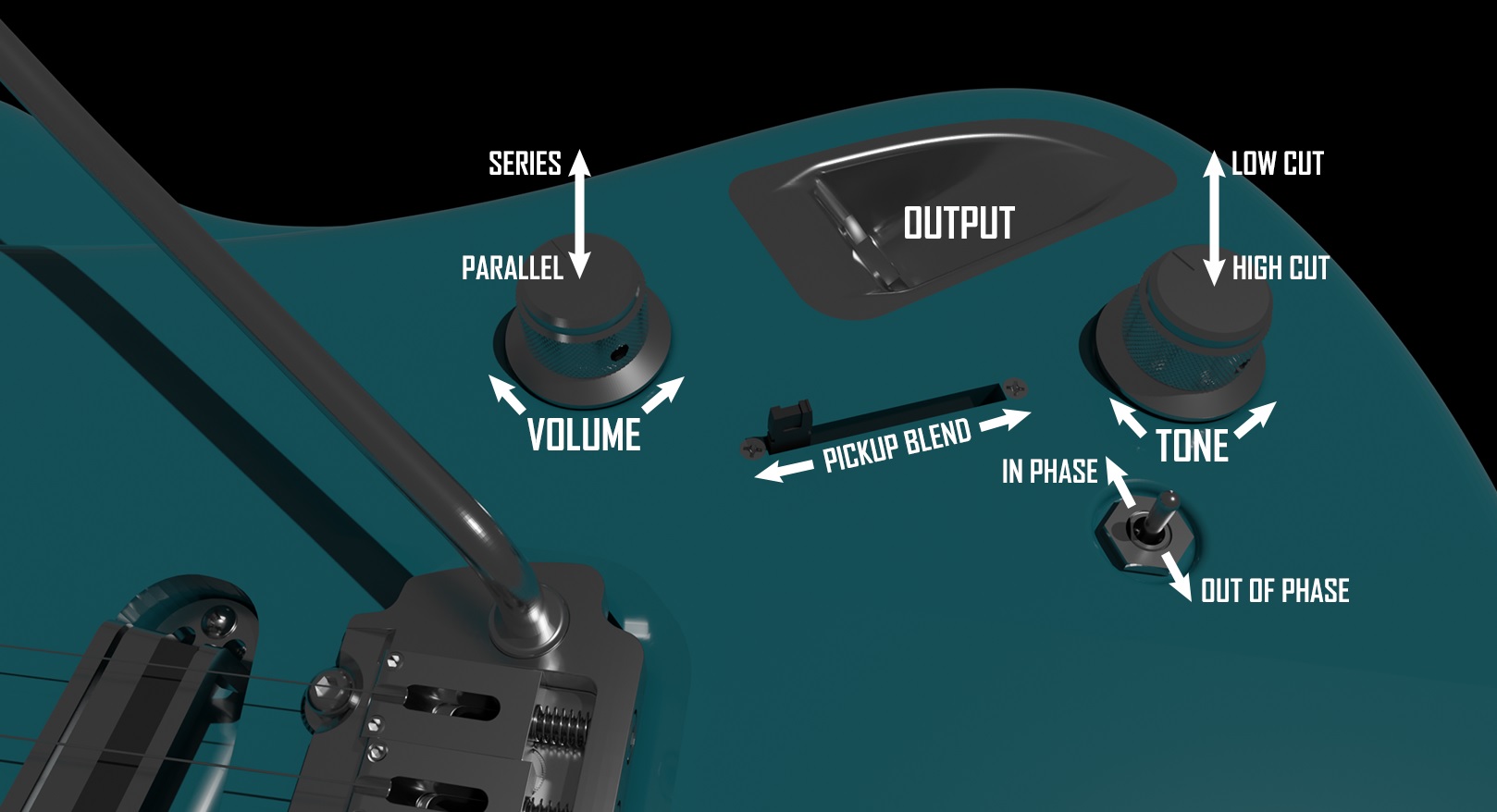 SERIES
PARALLEL
VOLUME
OUTPUT
PICKUP BLEND
LOW CUT
HIGH CUT
TONE
IN PHASE
OUT OF PHASE